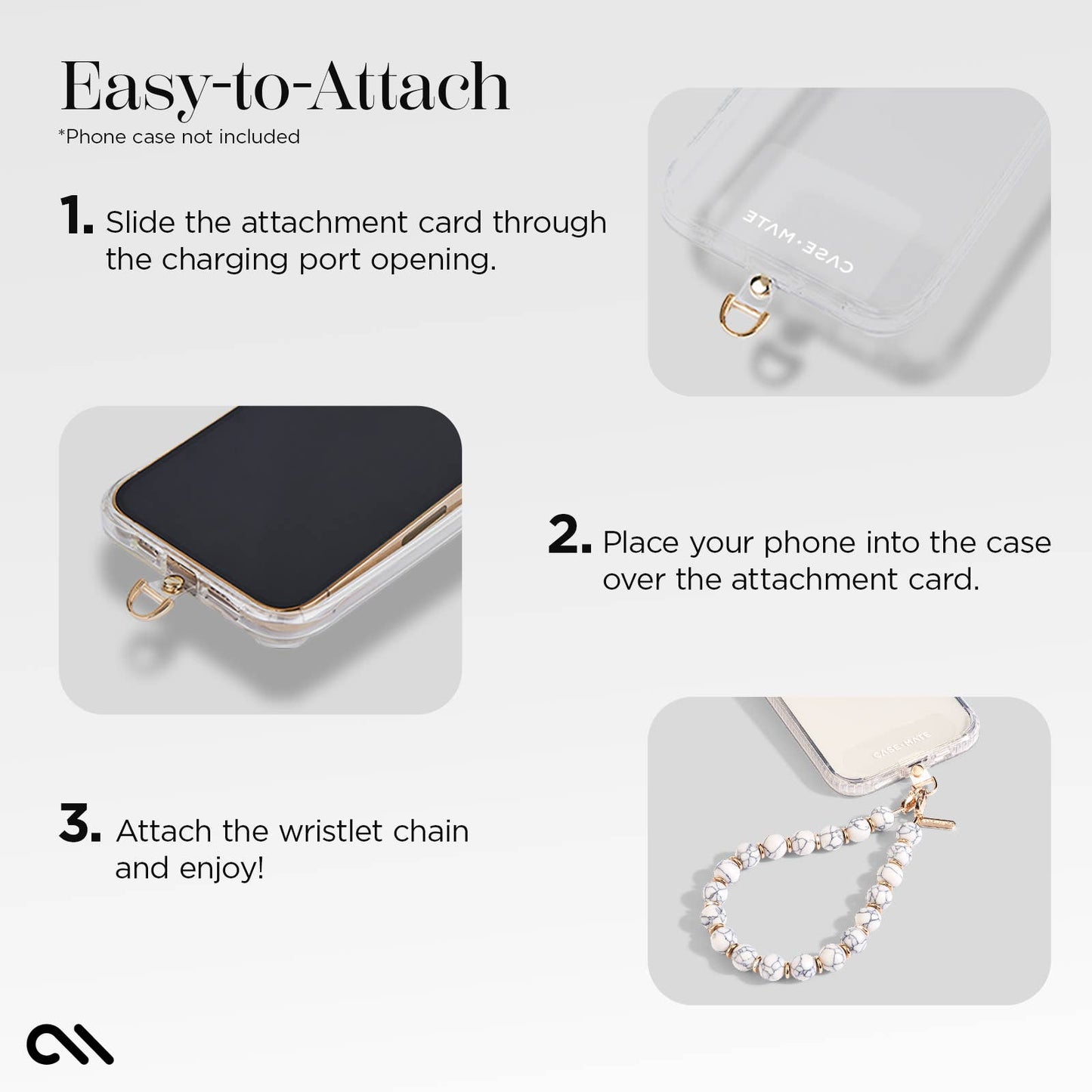 Easy-to-Attach
*Phone case not included

1. Slide the attachment card through the charging port opening.

CASE·MATE

2. Place your phone into the case over the attachment card.

3. Attach the wristlet chain and enjoy!

CASE·MATE